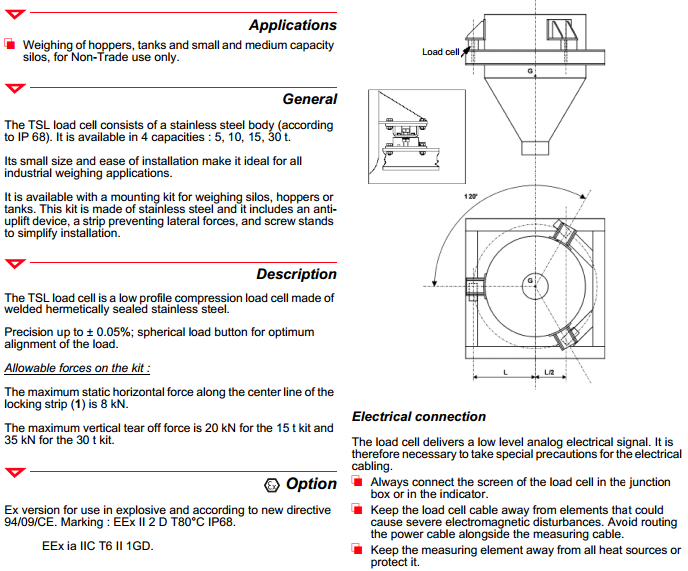 Applications

Weighing of hoppers, tanks and small and medium capacity silos, for Non-Trade use only.

General

The TSL load cell consists of a stainless steel body (according to IP 68). It is available in 4 capacities : 5, 10, 15, 30 t.

Its small size and ease of installation make it ideal for all industrial weighing applications.

It is available with a mounting kit for weighing silos, hoppers or tanks. This kit is made of stainless steel and it includes an anti-uplift device, a strip preventing lateral forces, and screw stands to simplify installation.

Description

The TSL load cell is a low profile compression load cell made of welded hermetically sealed stainless steel.

Precision up to ± 0.05%; spherical load button for optimum alignment of the load.

Allowable forces on the kit :

The maximum static horizontal force along the center line of the locking strip (1) is 8 kN.

The maximum vertical tear off force is 20 kN for the 15 t kit and 35 kN for the 30 t kit.

Option

Ex version for use in explosive and according to new directive 94/09/CE. Marking : EEx II 2 D T80°C IP68.

EEx ia IIC T6 II 1GD.

Load cell

G

120°

G

L

L/2

Electrical connection

The load cell delivers a low level analog electrical signal. It is therefore necessary to take special precautions for the electrical cabling.

Always connect the screen of the load cell in the junction box or in the indicator.

Keep the load cell cable away from elements that could cause severe electromagnetic disturbances. Avoid routing the power cable alongside the measuring cable.

Keep the measuring element away from all heat sources or protect it.